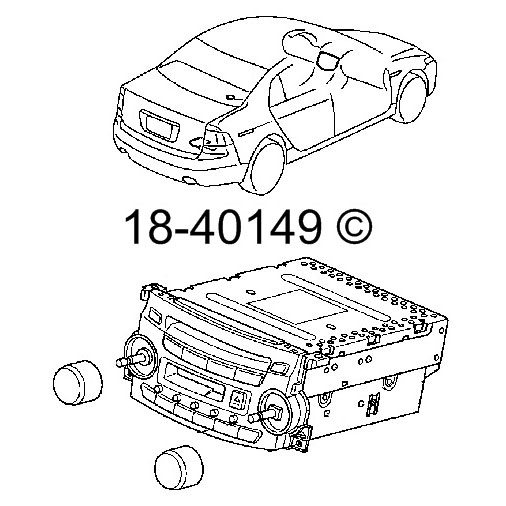 18-40149 ©