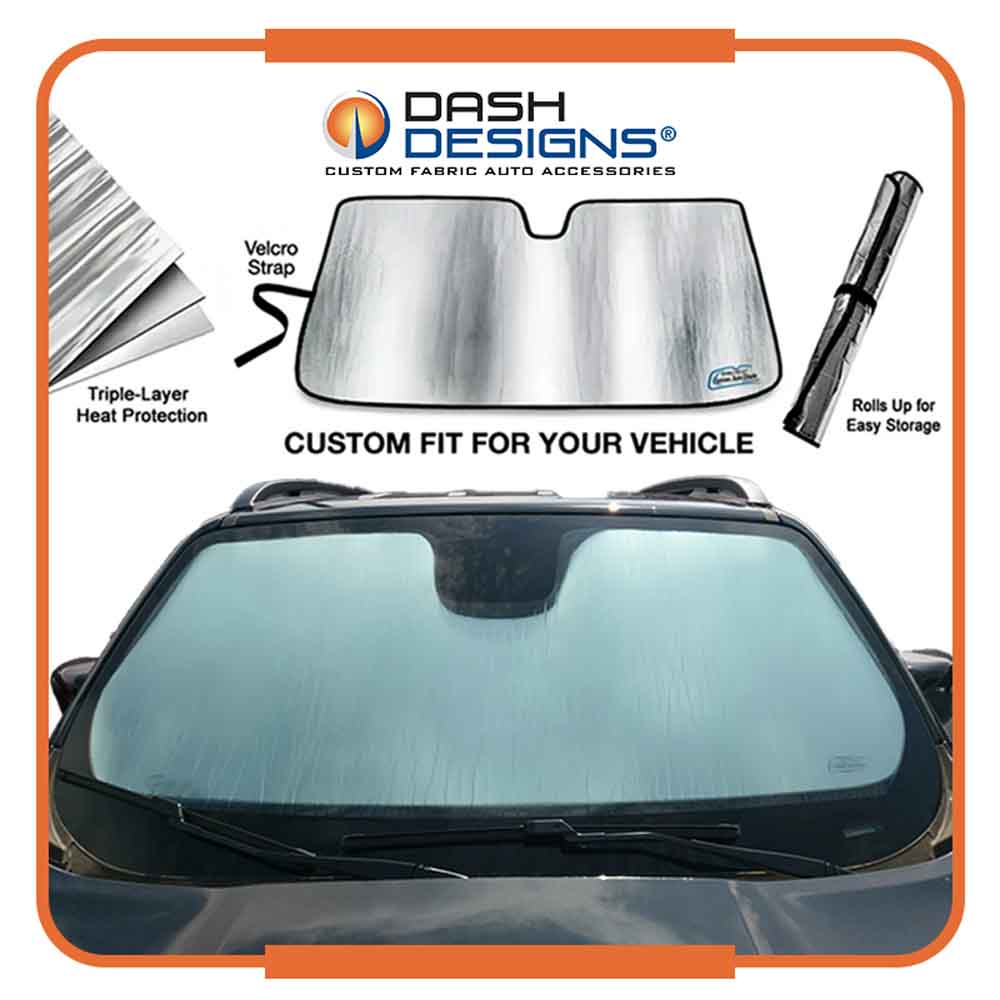 DASH DESIGNS®
CUSTOM FABRIC AUTO ACCESSORIES

Velcro Strap

Triple-Layer Heat Protection

Rolls Up for Easy Storage

CUSTOM FIT FOR YOUR VEHICLE