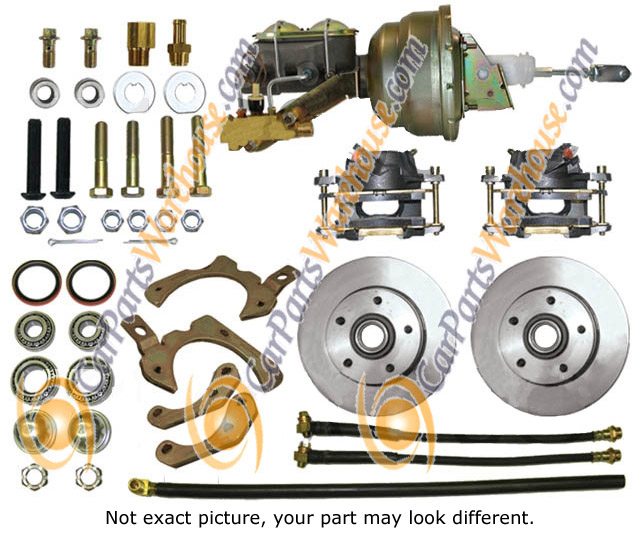 CarPartsWarehouse.com
CarPartsWarehouse.com
CarPartsWarehouse.com

Not exact picture, your part may look different.